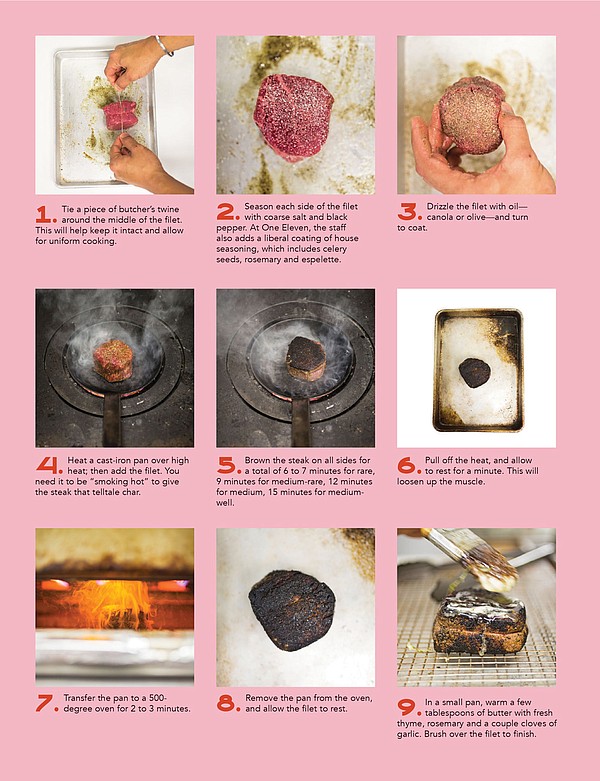 1. Tie a piece of butcher's twine around the middle of the filet. This will help keep it intact and allow for uniform cooking.

2. Season each side of the filet with coarse salt and black pepper. At One Eleven, the staff also adds a liberal coating of house seasoning, which includes celery seeds, rosemary and espelette.

3. Drizzle the filet with oil—canola or olive—and turn to coat.

4. Heat a cast-iron pan over high heat; then add the filet. You need it to be "smoking hot" to give the steak that telltale char.

5. Brown the steak on all sides for a total of 6 to 7 minutes for rare, 9 minutes for medium-rare, 12 minutes for medium, 15 minutes for medium-well.

6. Pull off the heat, and allow to rest for a minute. This will loosen up the muscle.

7. Transfer the pan to a 500-degree oven for 2 to 3 minutes.

8. Remove the pan from the oven, and allow the filet to rest.

9. In a small pan, warm a few tablespoons of butter with fresh thyme, rosemary and a couple cloves of garlic. Brush over the filet to finish.