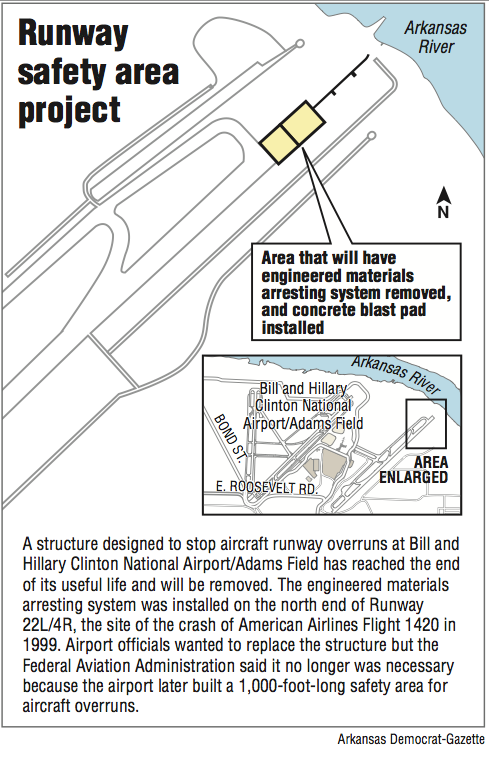 Runway safety area project

Arkansas River

N

Area that will have engineered materials arresting system removed, and concrete blast pad installed

Arkansas River

Bill and Hillary Clinton National Airport/Adams Field

BOND ST.

E. ROOSEVELT RD.

AREA ENLARGED

A structure designed to stop aircraft runway overruns at Bill and Hillary Clinton National Airport/Adams Field has reached the end of its useful life and will be removed. The engineered materials arresting system was installed on the north end of Runway 22L/4R, the site of the crash of American Airlines Flight 1420 in 1999. Airport officials wanted to replace the structure but the Federal Aviation Administration said it no longer was necessary because the airport later built a 1,000-foot-long safety area for aircraft overruns.

Arkansas Democrat-Gazette